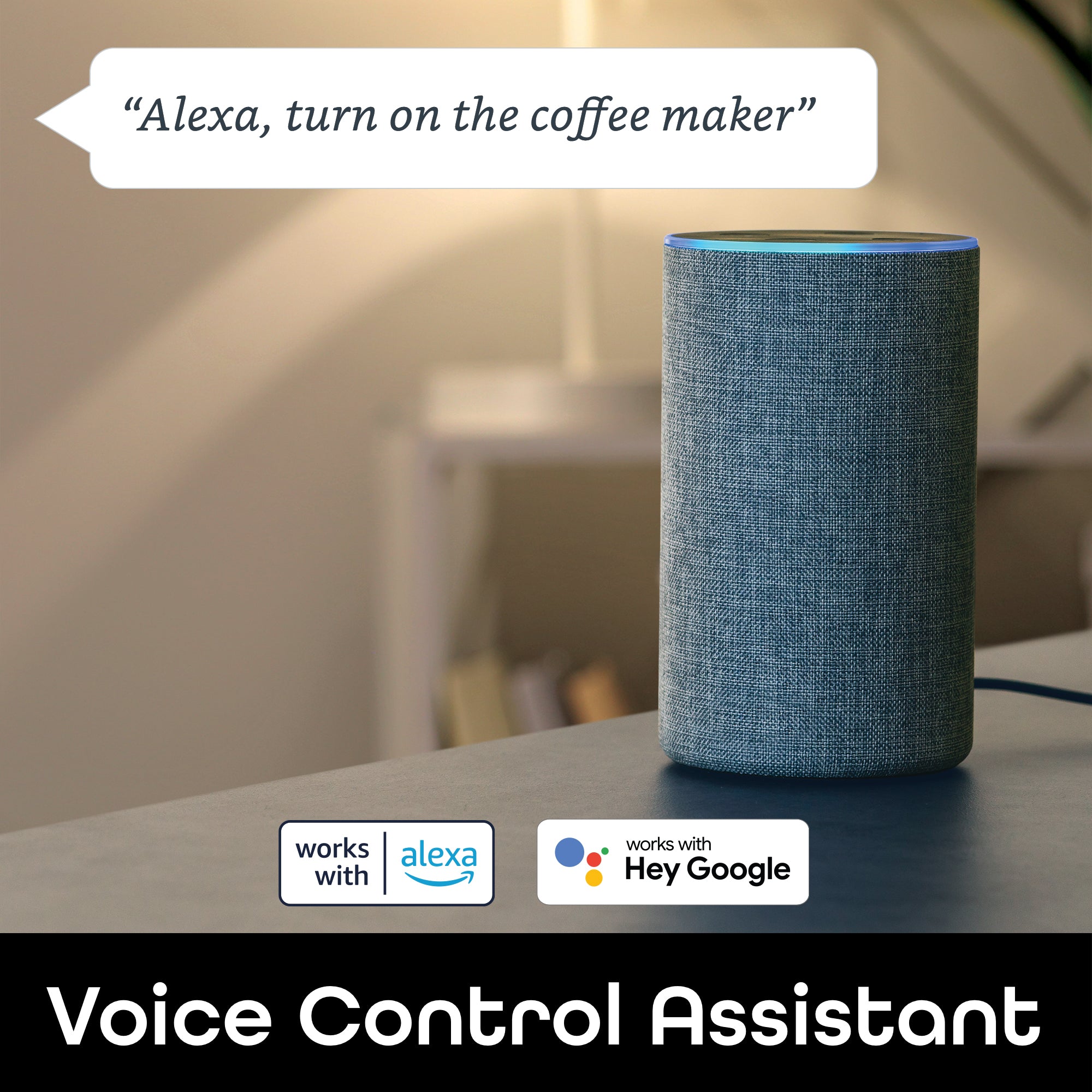 “Alexa, turn on the coffee maker”

works with alexa

works with Hey Google

Voice Control Assistant